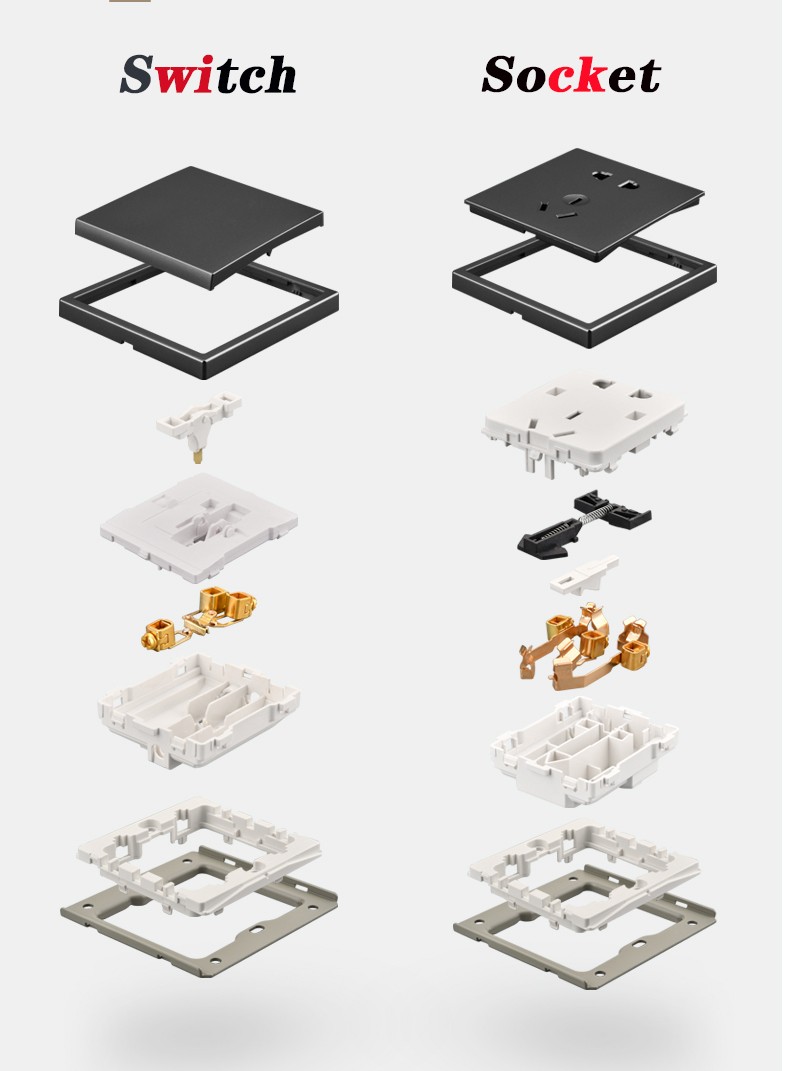 Switch

Socket